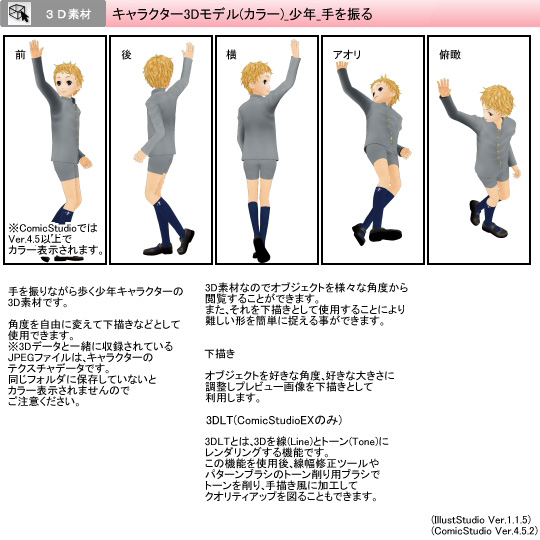 ３Ｄ素材

キャラクター3Dモデル(カラー)_少年_手を振る

前

※ComicStudioでは
Ver.4.5以上で
カラー表示されます。

後

横

アオリ

俯瞰

手を振りながら歩く少年キャラクターの
3D素材です。

角度を自由に変えて下描きなどとして
使用できます。
※3Dデータと一緒に収録されている
JPEGファイルは、キャラクターの
テクスチャデータです。
同じフォルダに保存していないと
カラー表示されませんので
ご注意ください。

3D素材なのでオブジェクトを様々な角度から
閲覧することができます。
また、それを下描きとして使用することにより
難しい形を簡単に捉える事ができます。

下描き

オブジェクトを好きな角度、好きな大きさに
調整しプレビュー画像を下描きとして
利用します。

3DLT(ComicStudioEXのみ)

3DLTとは、3Dを線(Line)とトーン(Tone)に
レンダリングする機能です。
この機能を使用後、線幅修正ツールや
パターンブラシのトーン削り用ブラシで
トーンを削り、手描き風に加工して
クオリティアップを図ることもできます。

(IllustStudio Ver.1.1.5)
(ComicStudio Ver.4.5.2)